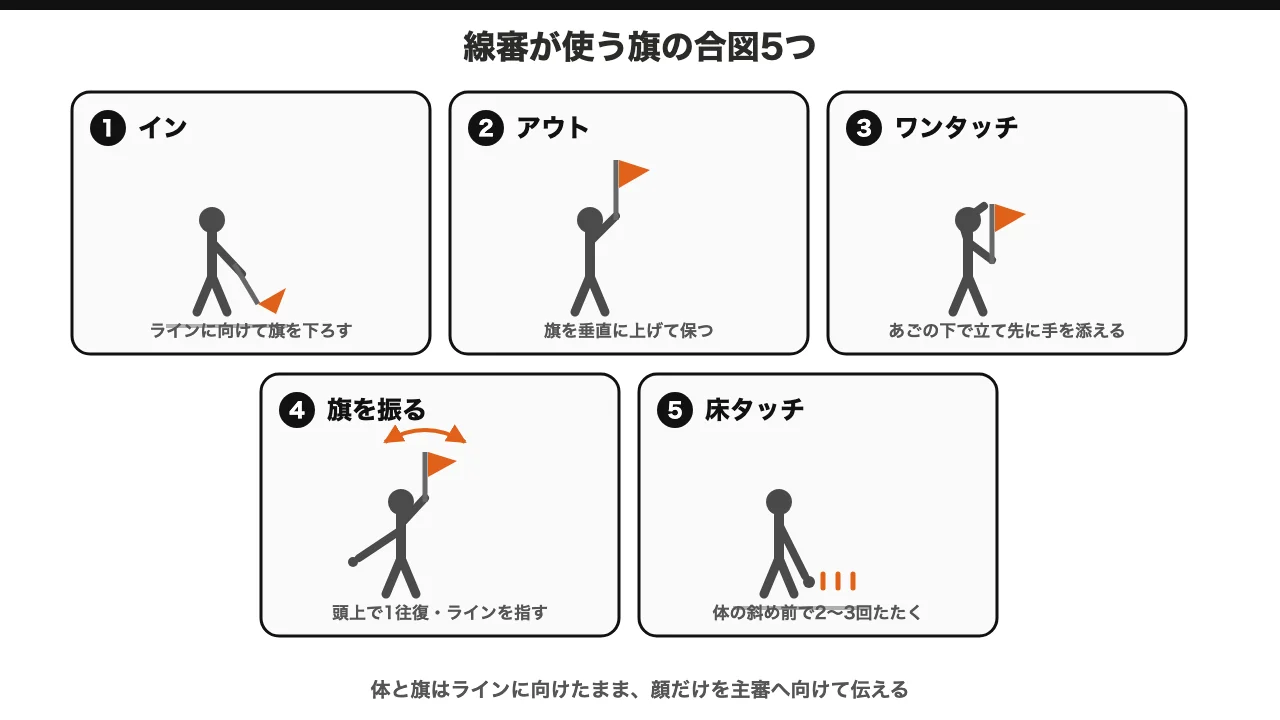 線審が使う旗の合図5つ

1 イン
ラインに向けて旗を下ろす

2 アウト
旗を垂直に上げて保つ

3 ワンタッチ
あごの下で立て先に手を添える

4 旗を振る
頭上で1往復・ラインを指す

5 床タッチ
体の斜め前で2〜3回たたく

体と旗はラインに向けたまま、顔だけを主審へ向けて伝える